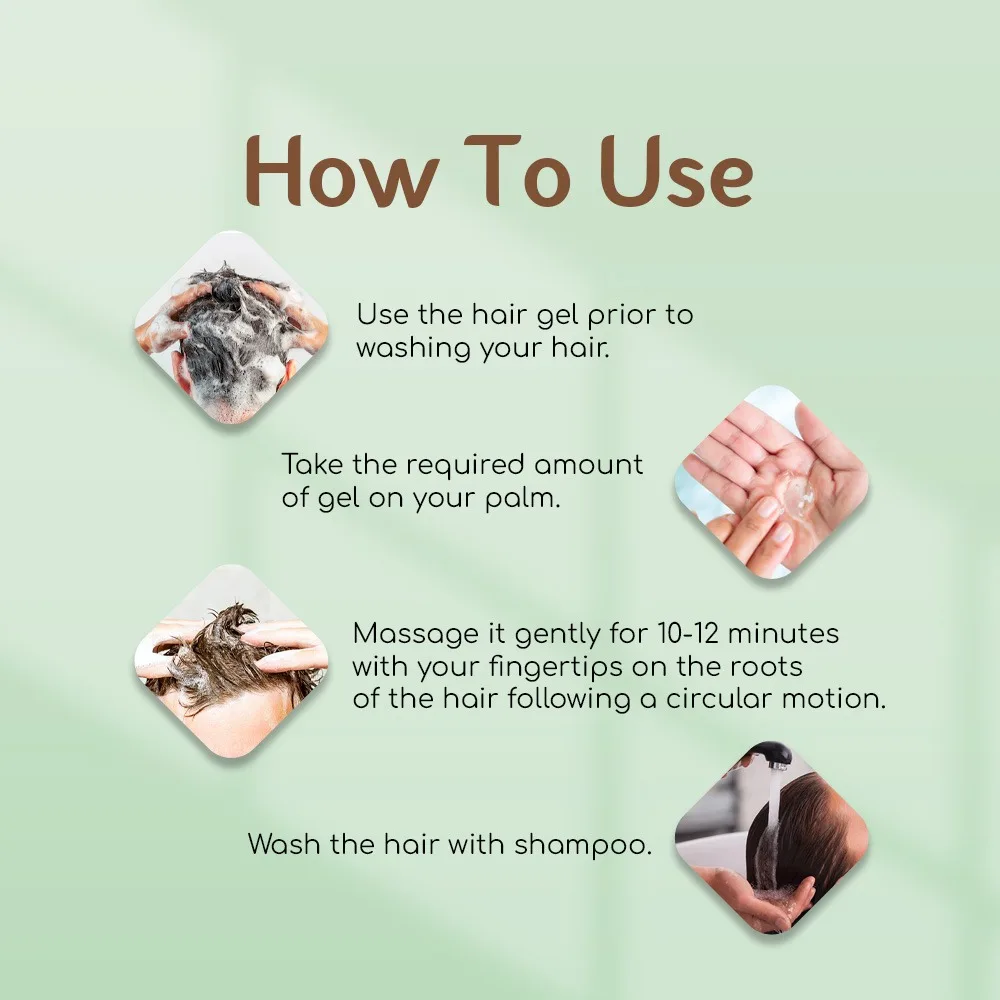 How To Use

Use the hair gel prior to washing your hair.

Take the required amount of gel on your palm.

Massage it gently for 10-12 minutes with your fingertips on the roots of the hair following a circular motion.

Wash the hair with shampoo.