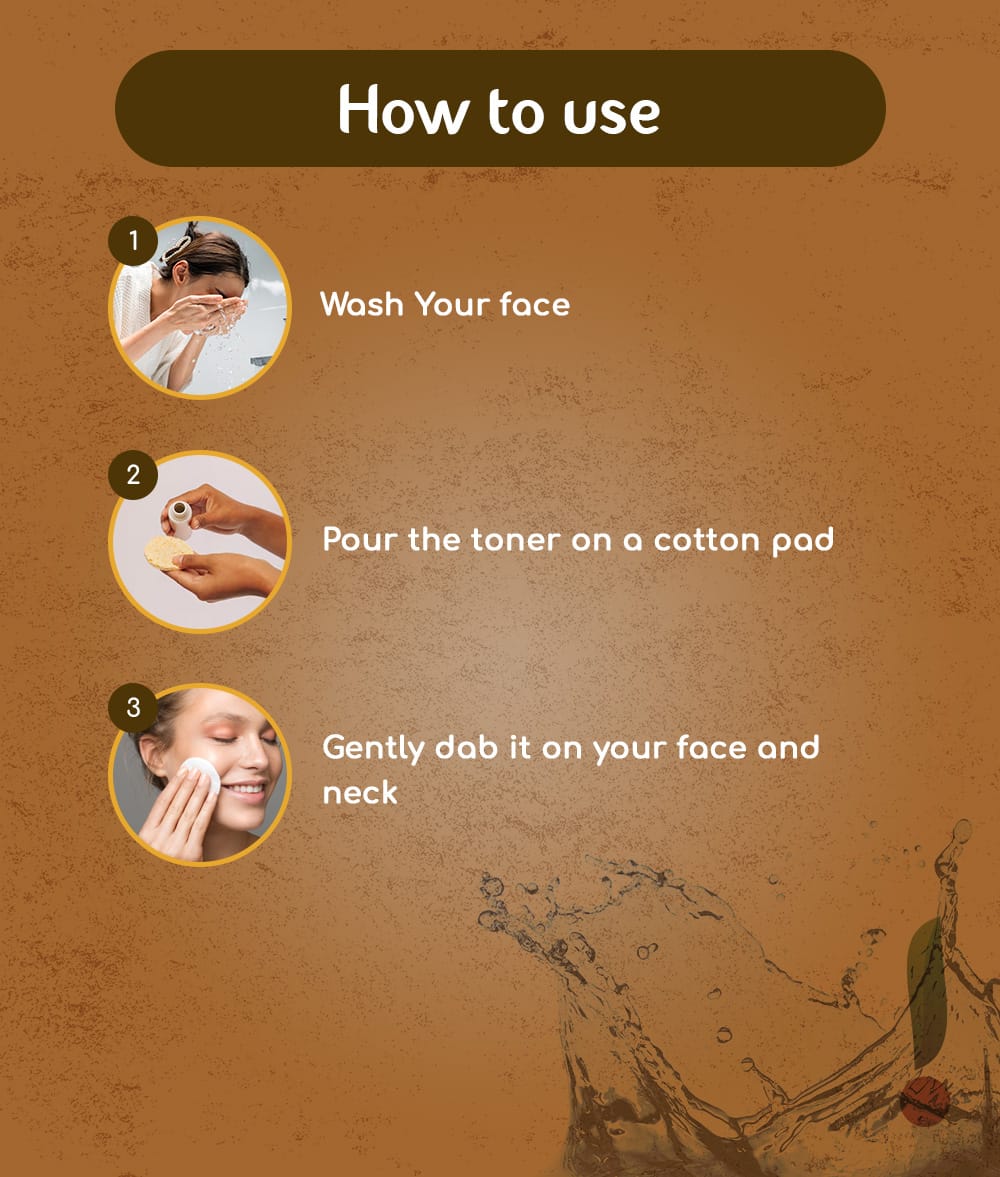 How to use

1

Wash Your face

2

Pour the toner on a cotton pad

3

Gently dab it on your face and neck